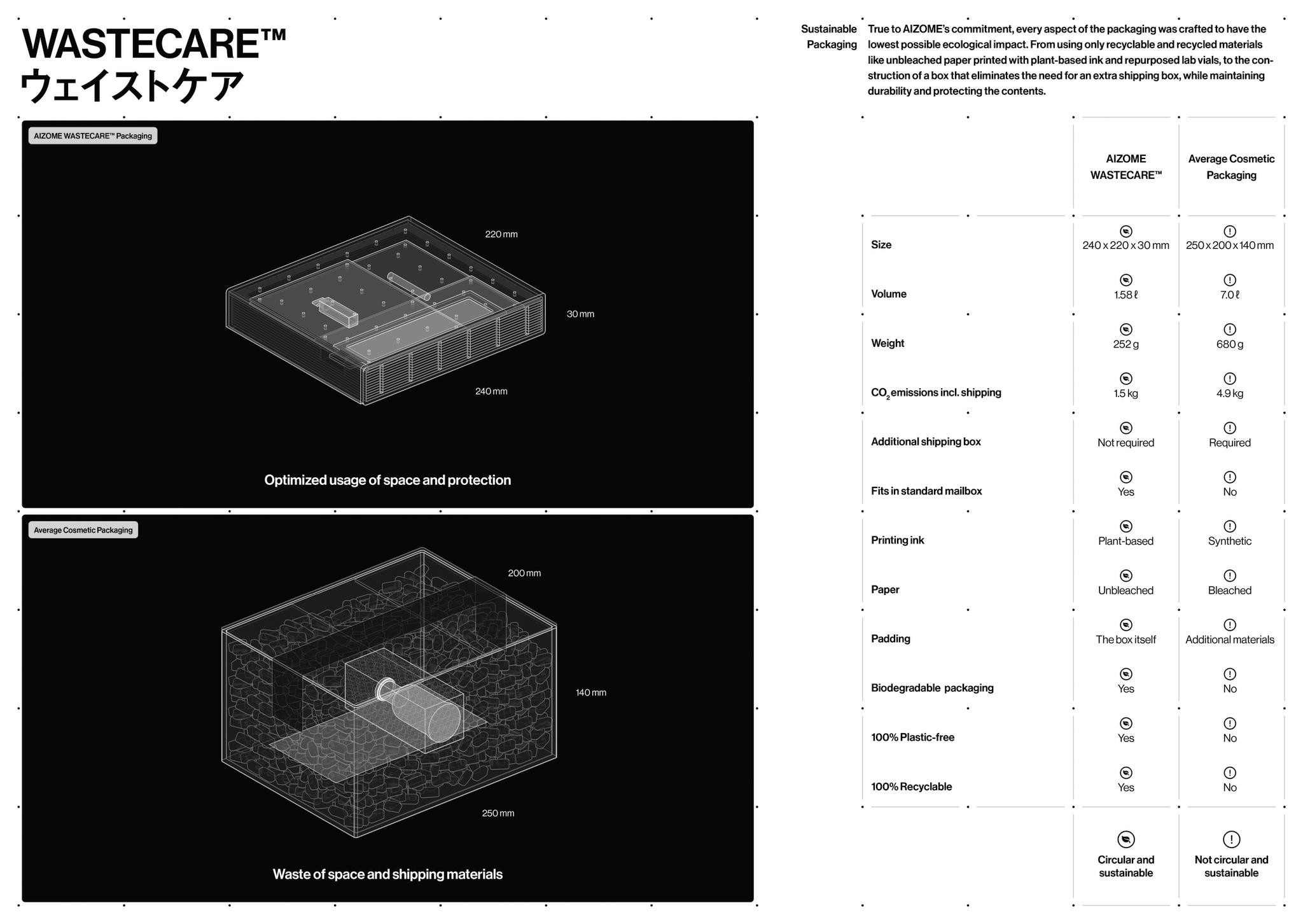 WASTECARE™
ウェイストケア

AIZOME WASTECARE™ Packaging

220 mm

30 mm

240 mm

Optimized usage of space and protection

Average Cosmetic Packaging

200 mm

140 mm

250 mm

Waste of space and shipping materials

Sustainable Packaging

True to AIZOME's commitment, every aspect of the packaging was crafted to have the lowest possible ecological impact. From using only recyclable and recycled materials like unbleached paper printed with plant-based ink and repurposed lab vials, to the construction of a box that eliminates the need for an extra shipping box, while maintaining durability and protecting the contents.

| | AIZOME WASTECARE™ | Average Cosmetic Packaging |
|---|---|---|
| Size | 240 x 220 x 30 mm | 250 x 200 x 140 mm |
| Volume | 1.58 ℓ | 7.0 ℓ |
| Weight | 252 g | 680 g |
| $CO_2$ emissions incl. shipping | 1.5 kg | 4.9 kg |
| Additional shipping box | Not required | Required |
| Fits in standard mailbox | Yes | No |
| Printing ink | Plant-based | Synthetic |
| Paper | Unbleached | Bleached |
| Padding | The box itself | Additional materials |
| Biodegradable packaging | Yes | No |
| 100% Plastic-free | Yes | No |
| 100% Recyclable | Yes | No |
| | Circular and sustainable | Not circular and sustainable |