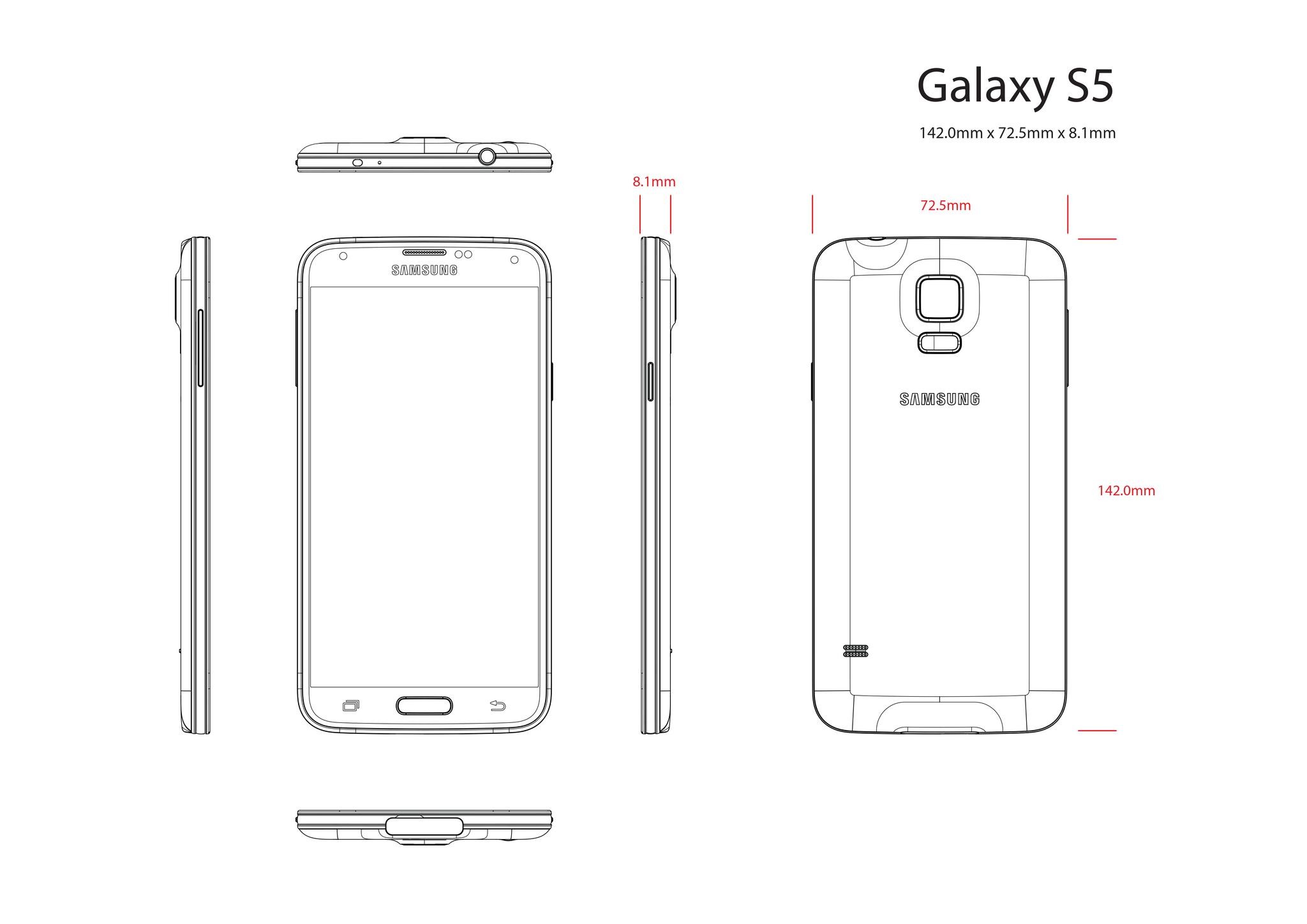 Galaxy S5

142.0mm x 72.5mm x 8.1mm

8.1mm

72.5mm

SAMSUNG

SAMSUNG

142.0mm